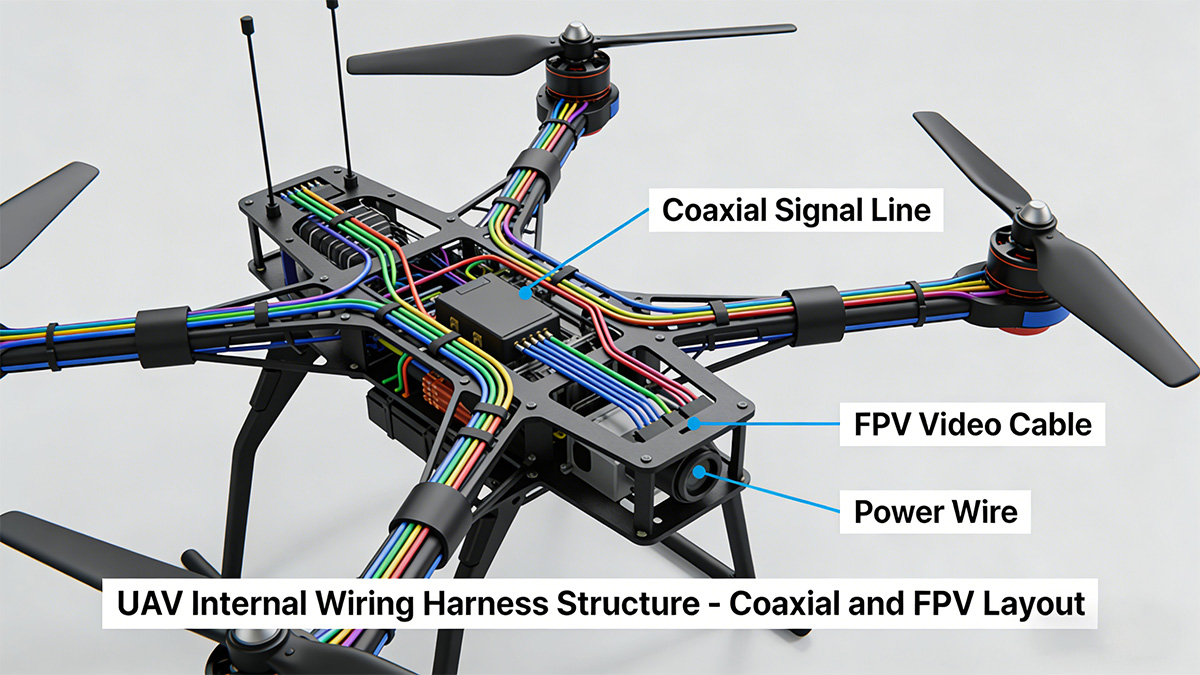 Coaxial Signal Line

FPV Video Cable

Power Wire

UAV Internal Wiring Harness Structure - Coaxial and FPV Layout