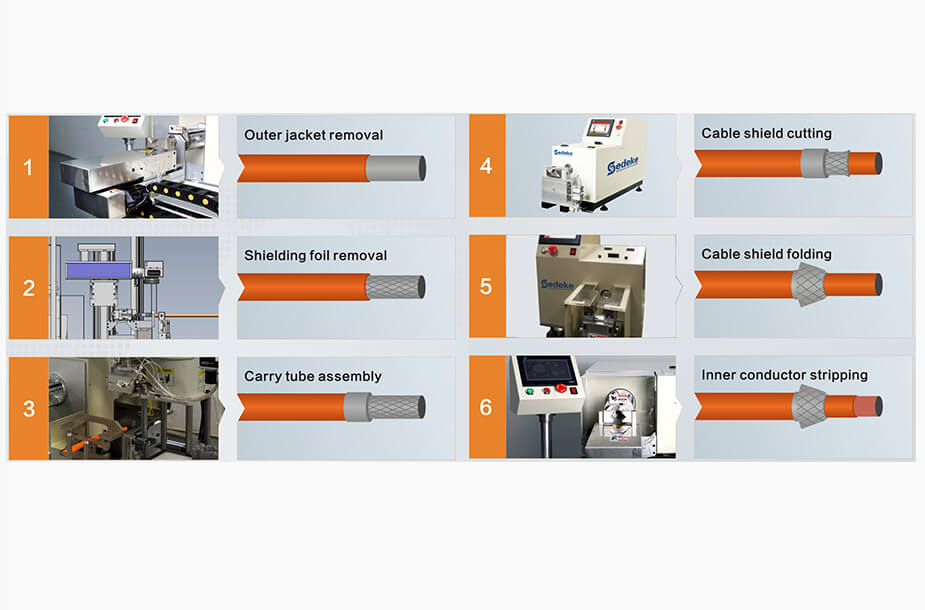 1

Outer jacket removal

2

Shielding foil removal

3

Carry tube assembly

4

Sedeke

Cable shield cutting

5

Sedeke

Cable shield folding

6

Inner conductor stripping